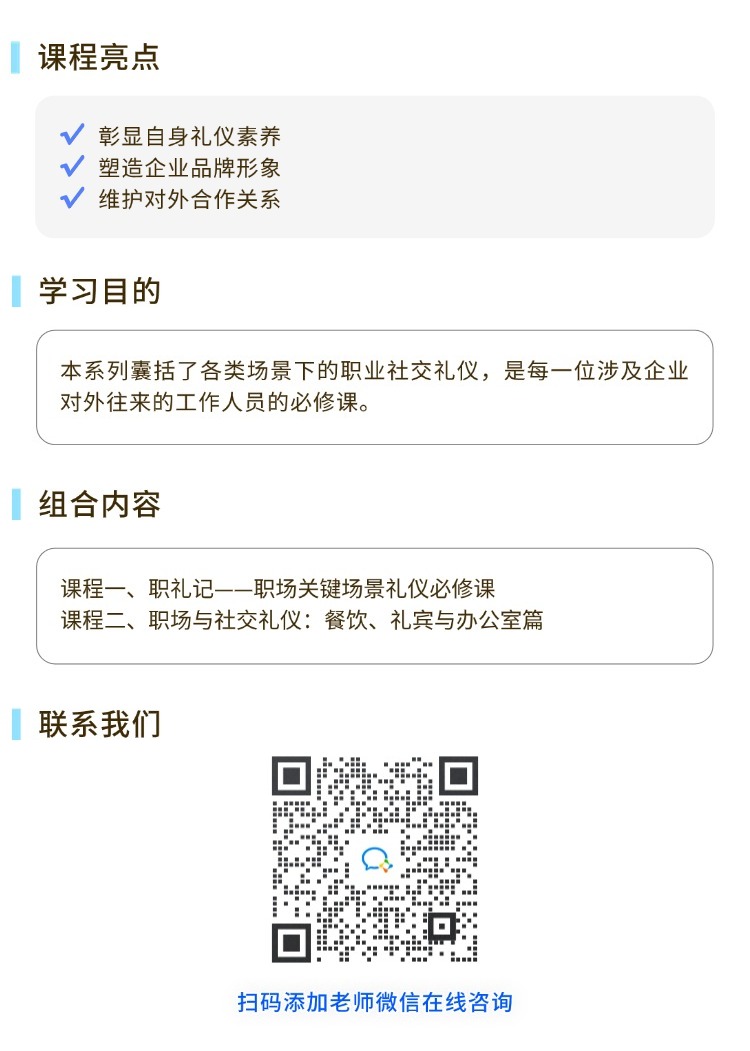 课程亮点

✓ 彰显自身礼仪素养
✓ 塑造企业品牌形象
✓ 维护对外合作关系

学习目的

本系列囊括了各类场景下的职业社交礼仪，是每一位涉及企业对外往来的工作人员的必修课。

组合内容

课程一、职礼记——职场关键场景礼仪必修课
课程二、职场与社交礼仪：餐饮、礼宾与办公室篇

联系我们

扫码添加老师微信在线咨询